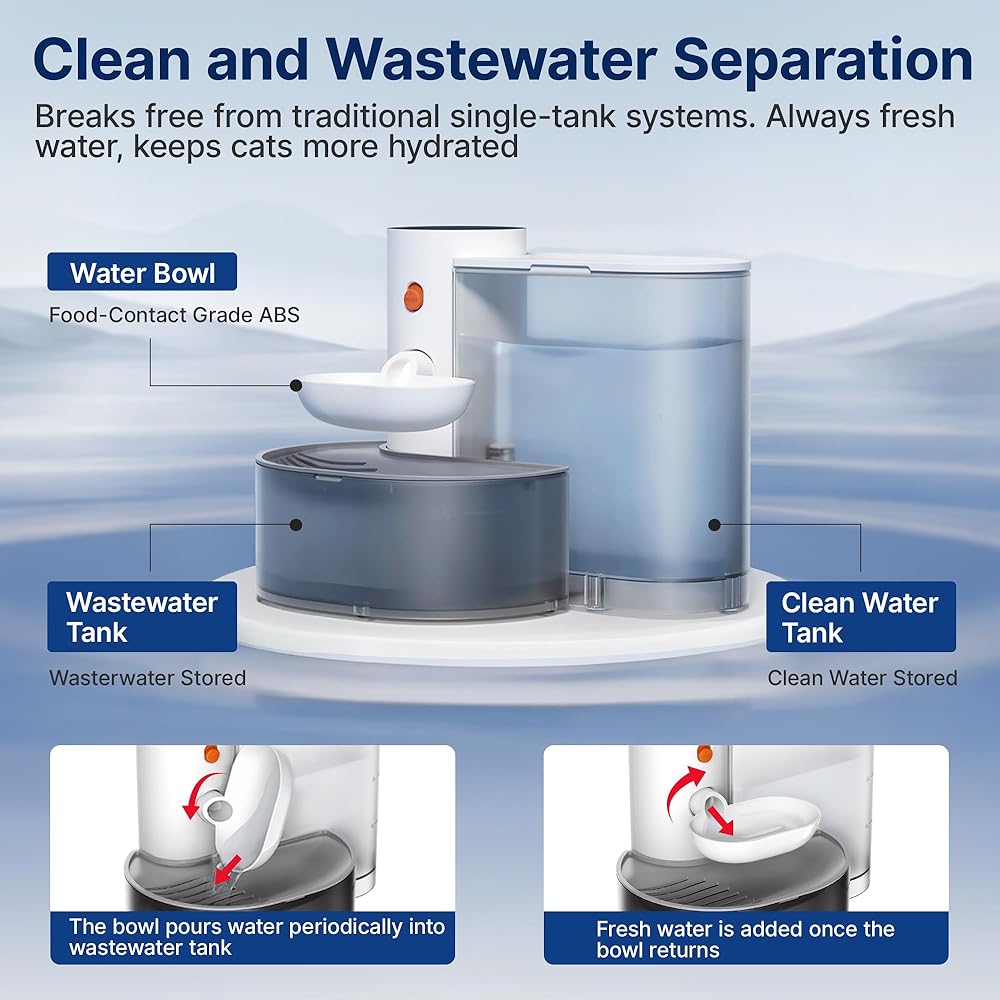 Clean and Wastewater Separation

Breaks free from traditional single-tank systems. Always fresh water, keeps cats more hydrated

Water Bowl

Food-Contact Grade ABS

Wastewater Tank

Wasterwater Stored

Clean Water Tank

Clean Water Stored

The bowl pours water periodically into wastewater tank

Fresh water is added once the bowl returns